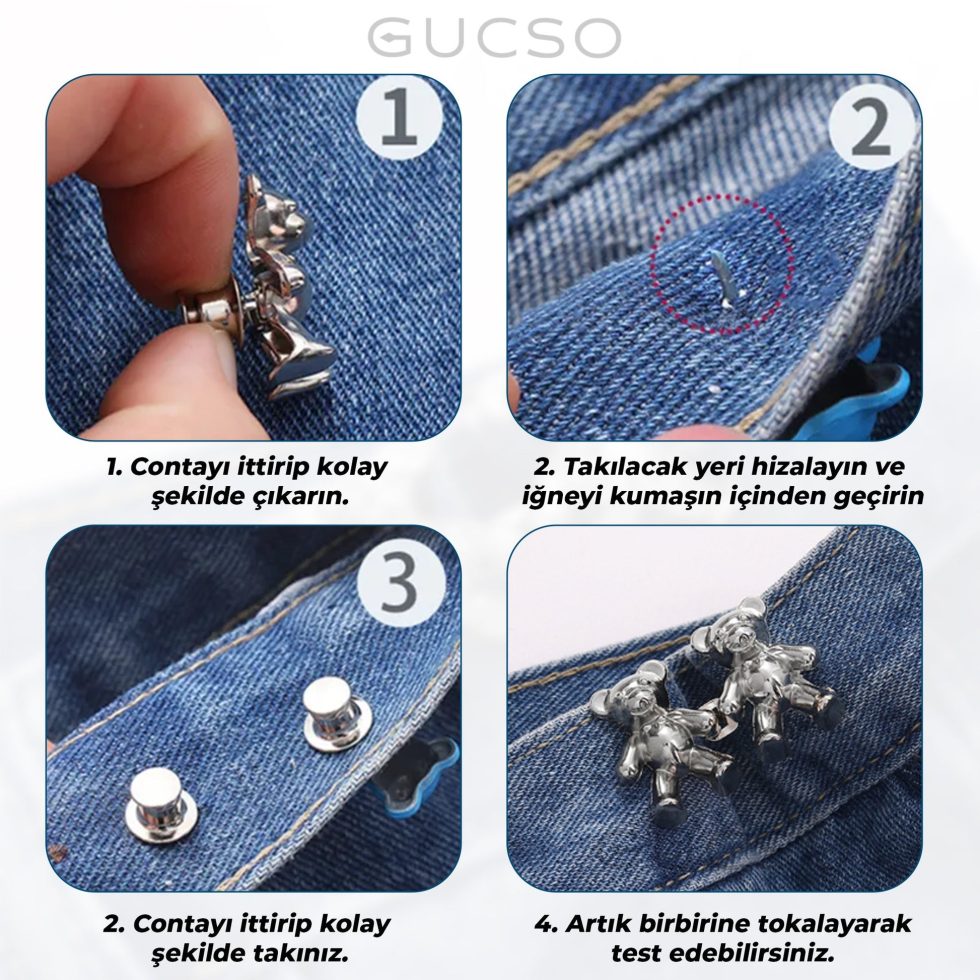 GUCSO

1

1. Contayı ittirip kolay şekilde çıkarın.

2

2. Takılacak yeri hizalayın ve iğneyi kumaşın içinden geçirin

3

2. Contayı ittirip kolay şekilde takınız.

4. Artık birbirine tokalayarak test edebilirsiniz.