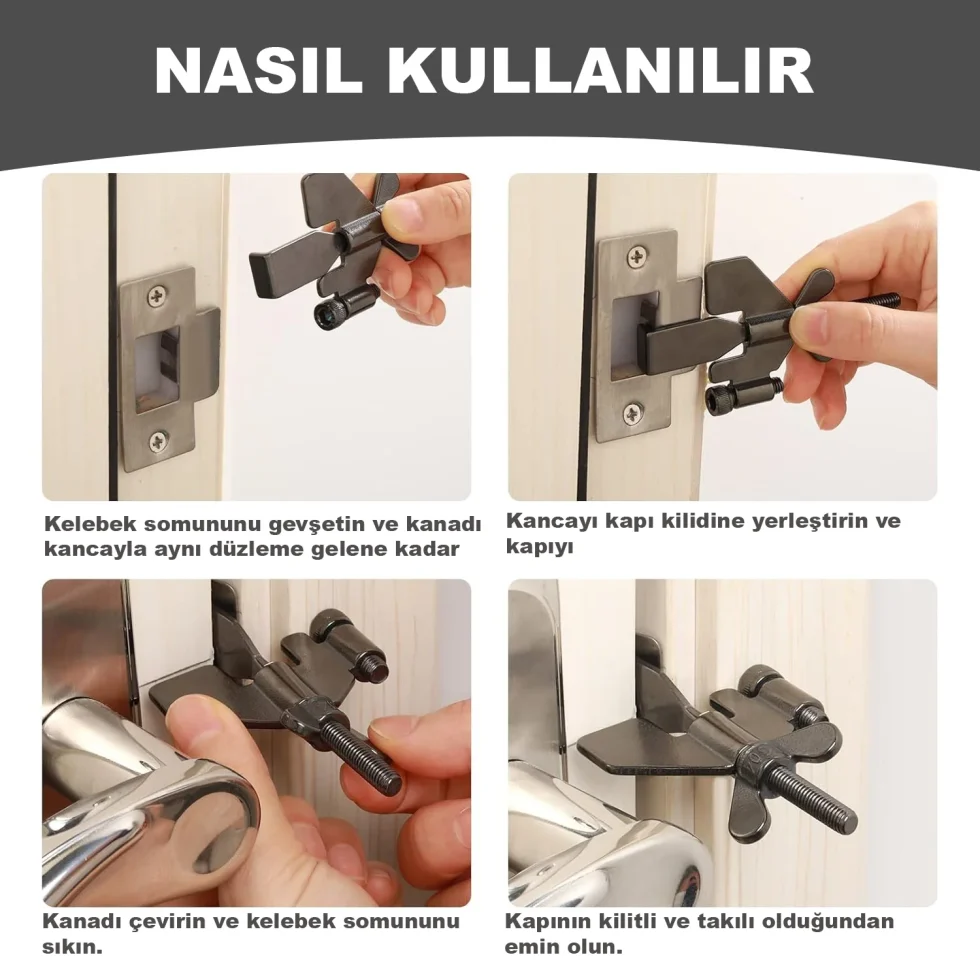 NASIL KULLANILIR

Kelebek somununu gevşetin ve kanadı kancayla aynı düzleme gelene kadar

Kancayı kapı kilidine yerleştirin ve kapıyı

Kanadı çevirin ve kelebek somununu sıkın.

Kapının kilitli ve takılı olduğundan emin olun.